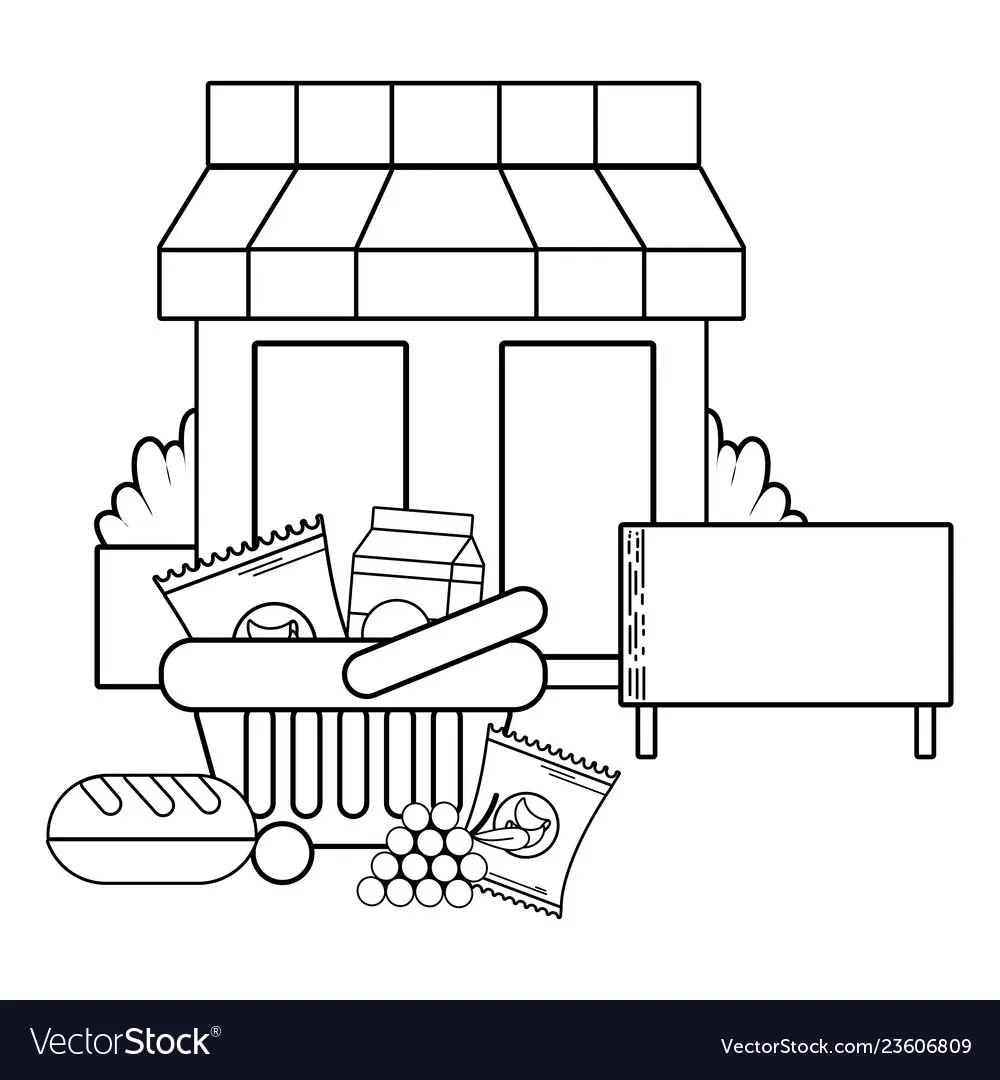 VectorStock®

VectorStock.com/23606809